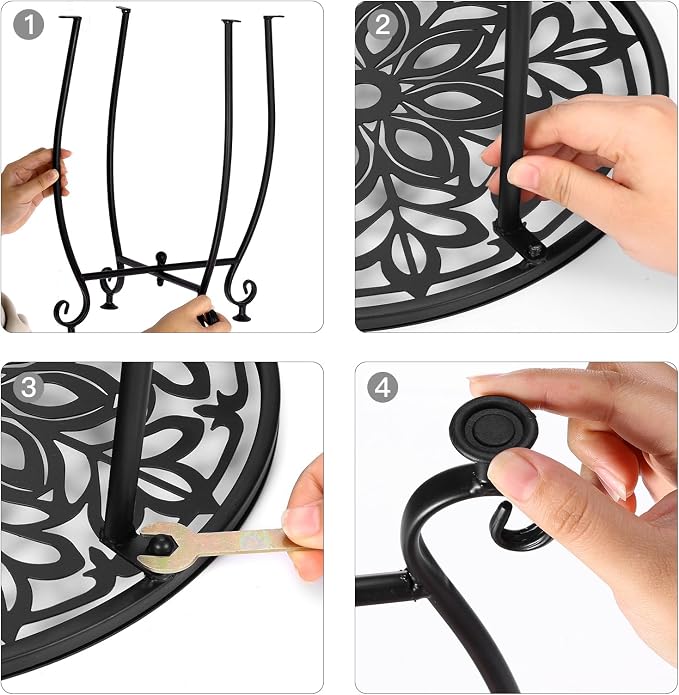 1
2
3
4