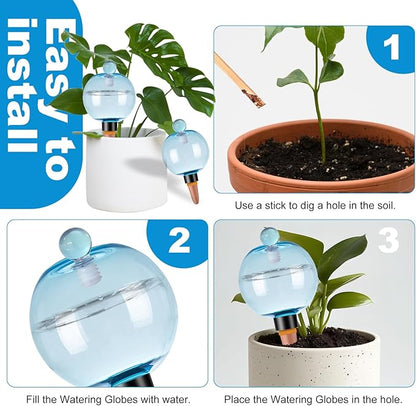 Easy to install

1

Use a stick to dig a hole in the soil.

2

Fill the Watering Globes with water.

3

Place the Watering Globes in the hole.