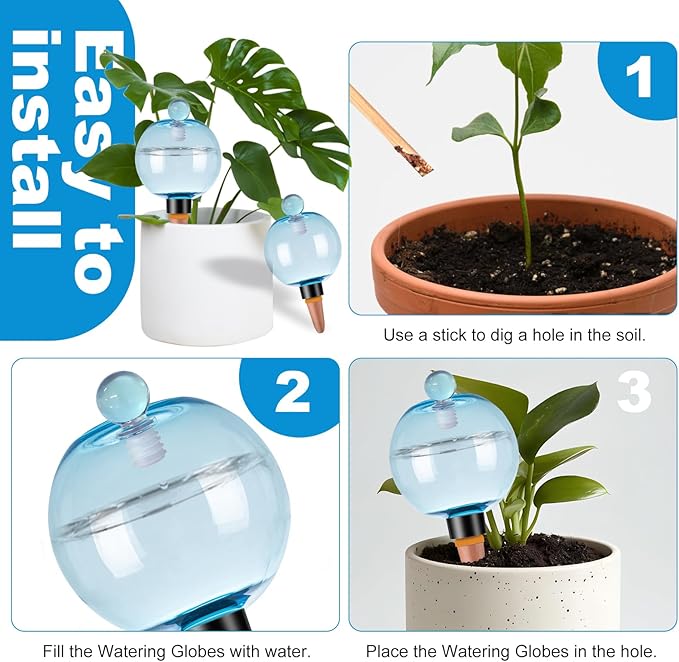 Easy to install

1

Use a stick to dig a hole in the soil.

2

Fill the Watering Globes with water.

3

Place the Watering Globes in the hole.