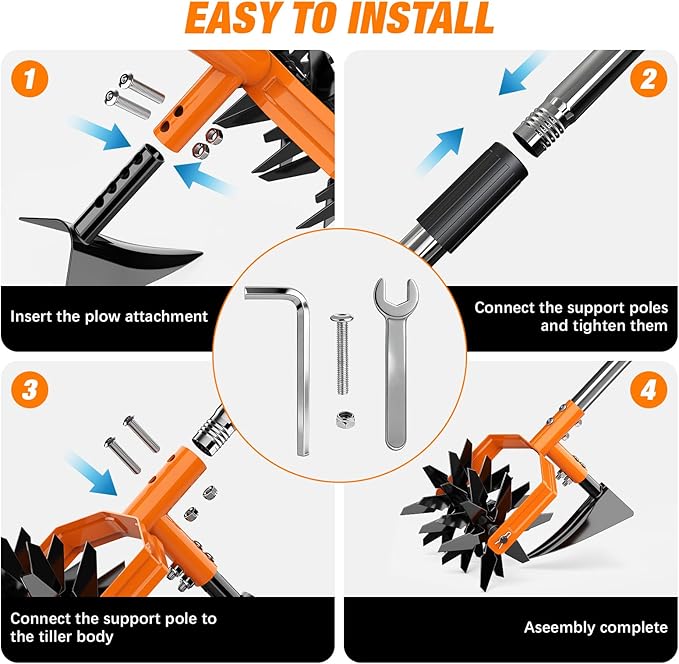 EASY TO INSTALL

1

Insert the plow attachment

2

Connect the support poles and tighten them

3

Connect the support pole to the tiller body

4

Aseembly complete