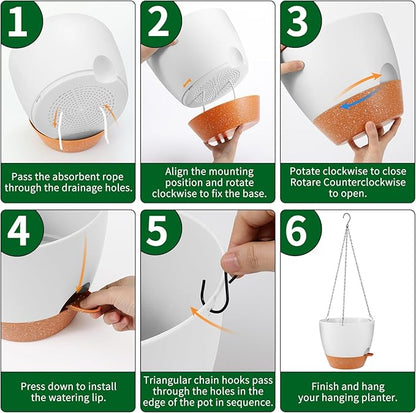 1

Pass the absorbent rope through the drainage holes.

2

Align the mounting position and rotate clockwise to fix the base.

3

Potate clockwise to close Rotare Counterclockwise to open.

4

Press down to install the watering lip.

5

Triangular chain hooks pass through the holes in the edge of the pot in sequence.

6

Finish and hang your hanging planter.