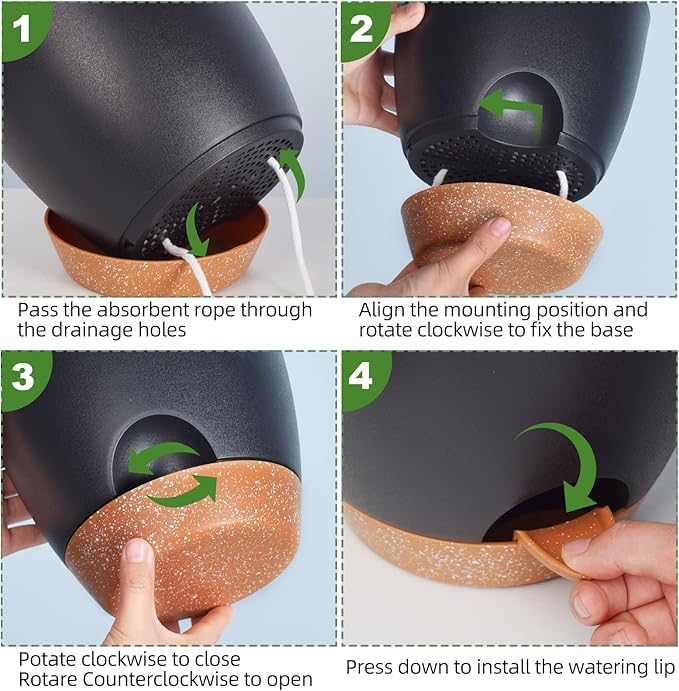 1

Pass the absorbent rope through the drainage holes

2

Align the mounting position and rotate clockwise to fix the base

3

Potate clockwise to close
Rotare Counterclockwise to open

4

Press down to install the watering lip