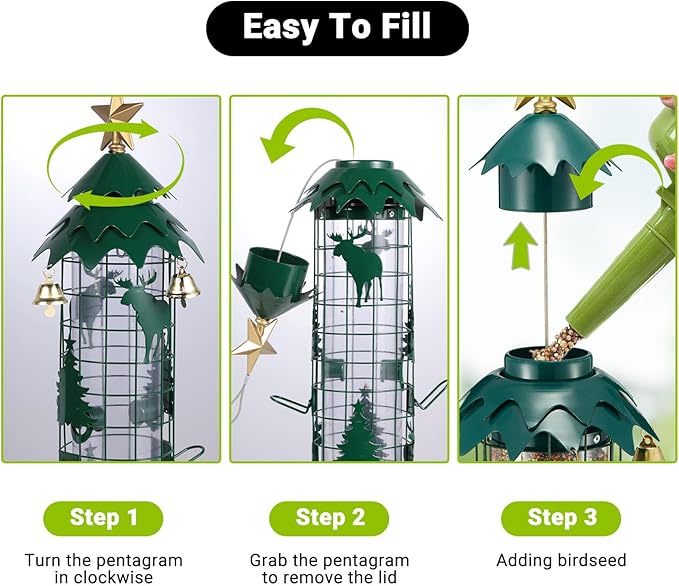 Easy To Fill

Step 1

Turn the pentagram in clockwise

Step 2

Grab the pentagram to remove the lid

Step 3

Adding birdseed