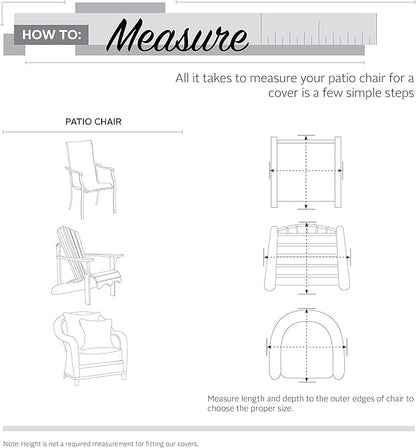 HOW TO: Measure

All it takes to measure your patio chair for a cover is a few simple steps

PATIO CHAIR

Measure length and depth to the outer edges of chair to choose the proper size.

Note: Height is not a required measurement for fitting our covers.