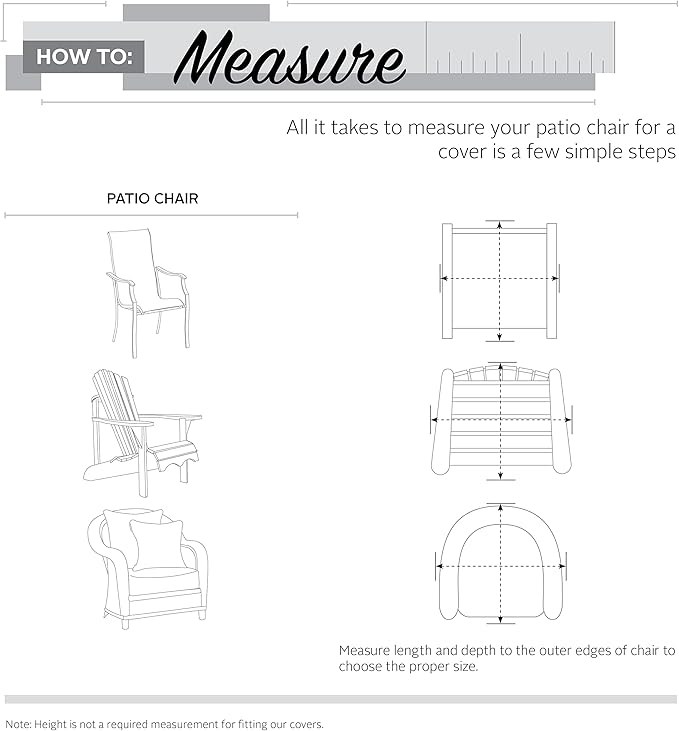 HOW TO: Measure

All it takes to measure your patio chair for a cover is a few simple steps

PATIO CHAIR

Measure length and depth to the outer edges of chair to choose the proper size.

Note: Height is not a required measurement for fitting our covers.