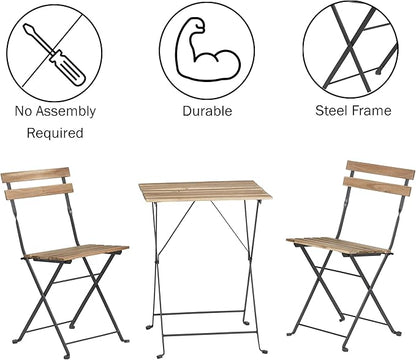 No Assembly Required

Durable

Steel Frame