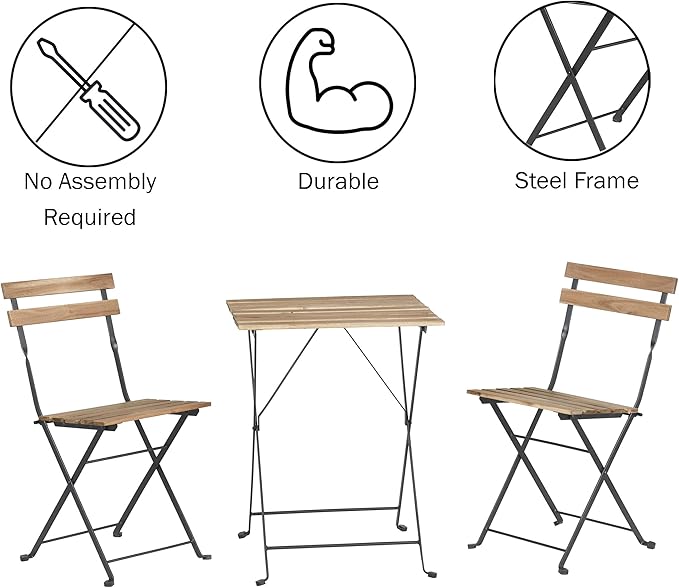 No Assembly Required

Durable

Steel Frame