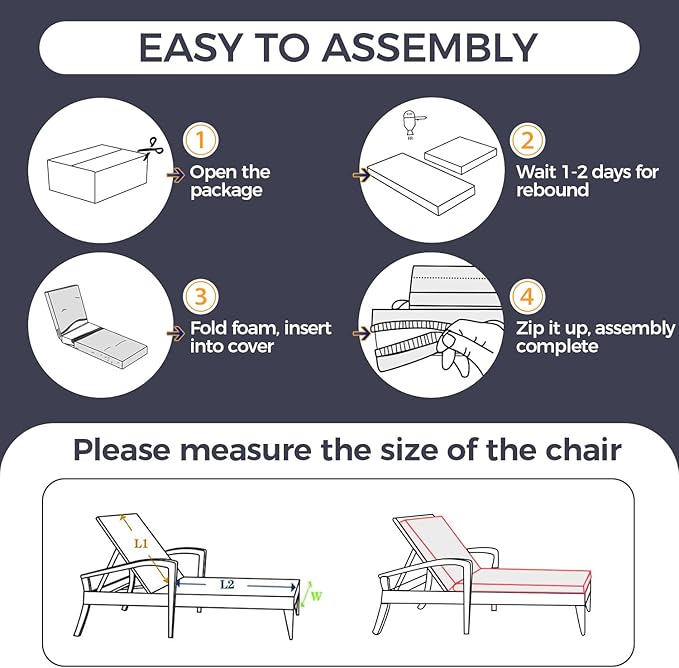 EASY TO ASSEMBLY

1
Open the package

2
Wait 1-2 days for rebound

3
Fold foam, insert into cover

4
Zip it up, assembly complete

Please measure the size of the chair

L1
L2
W