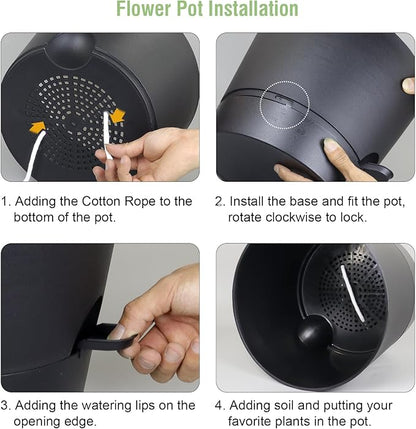 Flower Pot Installation

1. Adding the Cotton Rope to the bottom of the pot.

2. Install the base and fit the pot, rotate clockwise to lock.

3. Adding the watering lips on the opening edge.

4. Adding soil and putting your favorite plants in the pot.