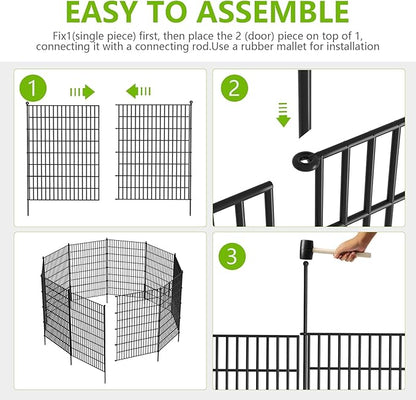 EASY TO ASSEMBLE

Fix1(single piece) first, then place the 2 (door) piece on top of 1, connecting it with a connecting rod.Use a rubber mallet for installation

1

2

3