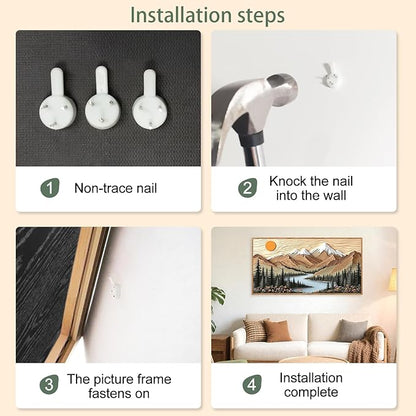 Installation steps

1 Non-trace nail

2 Knock the nail into the wall

3 The picture frame fastens on

4 Installation complete