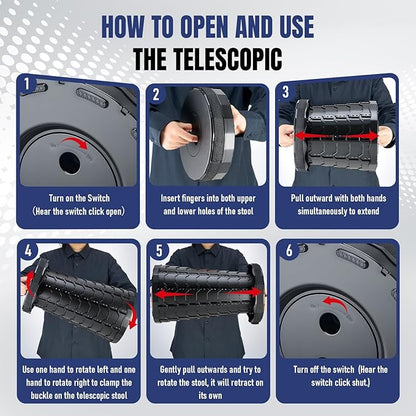 HOW TO OPEN AND USE
THE TELESCOPIC

1
Turn on the Switch
(Hear the switch click open)

2
Insert fingers into both upper and lower holes of the stool

3
Pull outward with both hands simultaneously to extend

4
Use one hand to rotate left and one hand to rotate right to clamp the buckle on the telescopic stool

5
Gently pull outwards and try to rotate the stool, it will retract on its own

6
Turn off the switch (Hear the switch click shut.)