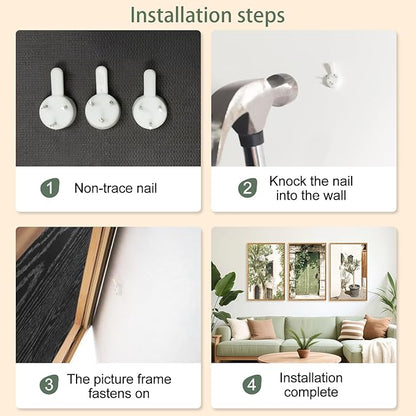 Installation steps

1 Non-trace nail

2 Knock the nail into the wall

3 The picture frame fastens on

4 Installation complete