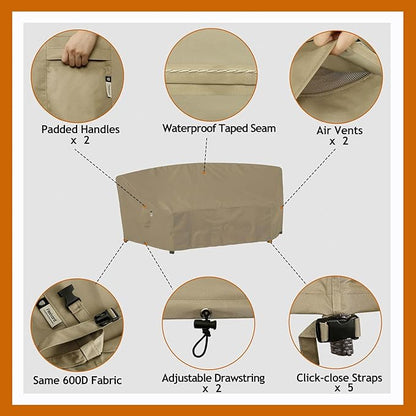 Padded Handles
x 2

Waterproof Taped Seam

Air Vents
x 2

Same 600D Fabric

Adjustable Drawstring
x 2

Click-close Straps
x 5