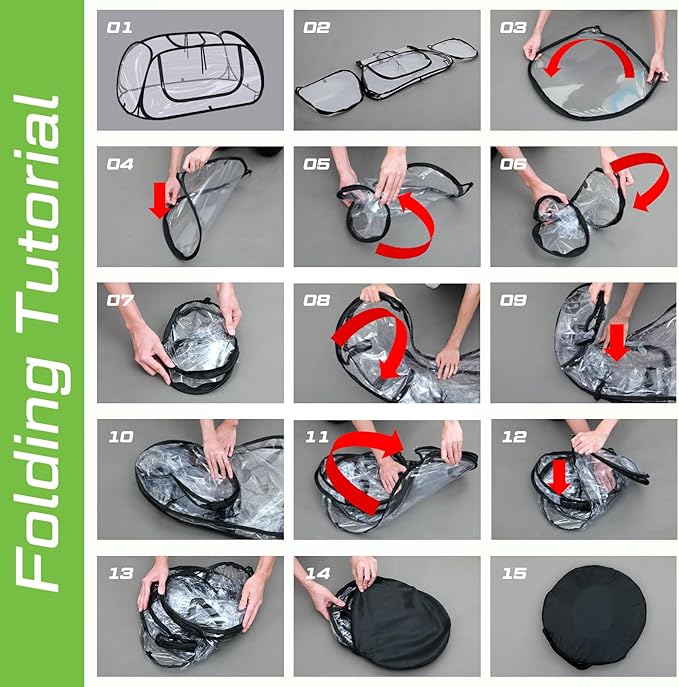 Folding Tutorial

01

02

03

04

05

06

07

08

09

10

11

12

13

14

15