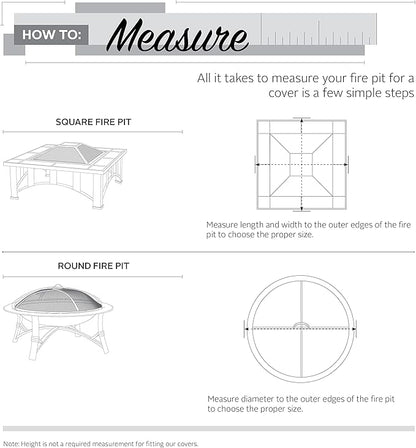 HOW TO: Measure

All it takes to measure your fire pit for a cover is a few simple steps

SQUARE FIRE PIT

Measure length and width to the outer edges of the fire pit to choose the proper size.

ROUND FIRE PIT

Measure diameter to the outer edges of the fire pit to choose the proper size.

Note: Height is not a required measurement for fitting our covers.