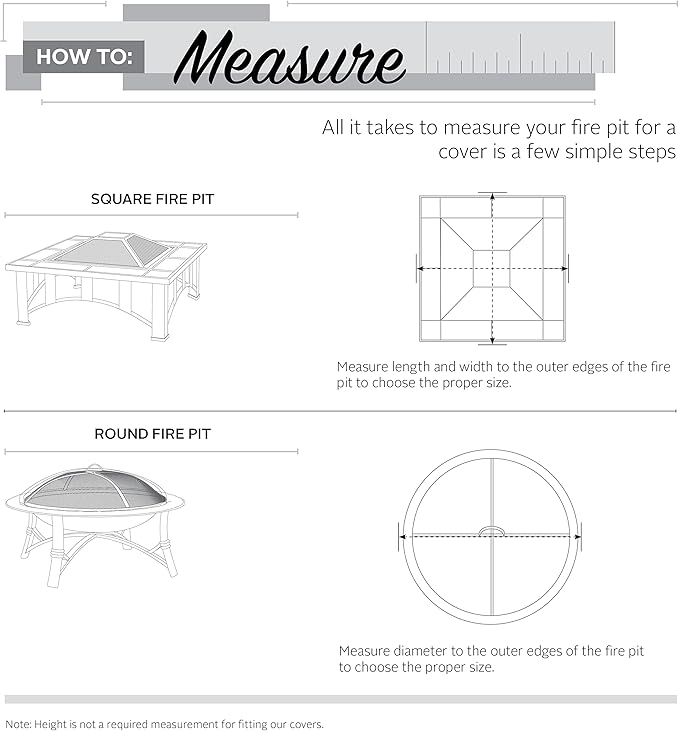 HOW TO: Measure

All it takes to measure your fire pit for a cover is a few simple steps

SQUARE FIRE PIT

Measure length and width to the outer edges of the fire pit to choose the proper size.

ROUND FIRE PIT

Measure diameter to the outer edges of the fire pit to choose the proper size.

Note: Height is not a required measurement for fitting our covers.