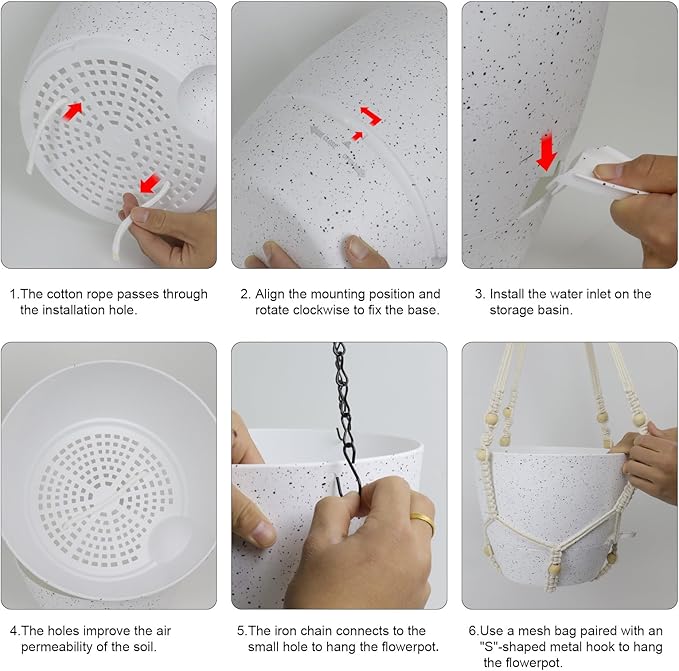 1.The cotton rope passes through the installation hole.

2. Align the mounting position and rotate clockwise to fix the base.

3. Install the water inlet on the storage basin.

4.The holes improve the air permeability of the soil.

5.The iron chain connects to the small hole to hang the flowerpot.

6.Use a mesh bag paired with an "S"-shaped metal hook to hang the flowerpot.