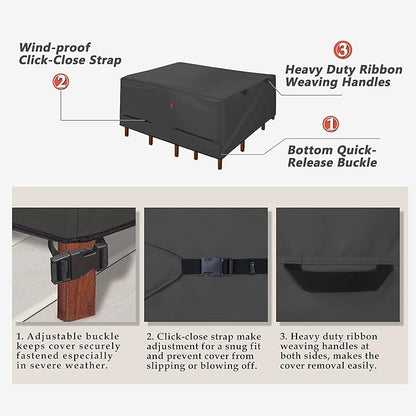 Wind-proof Click-Close Strap

2

3

Heavy Duty Ribbon Weaving Handles

1

Bottom Quick-Release Buckle

1. Adjustable buckle keeps cover securely fastened especially in severe weather.

2. Click-close strap make adjustment for a snug fit and prevent cover from slipping or blowing off.

3. Heavy duty ribbon weaving handles at both sides, makes the cover removal easily.