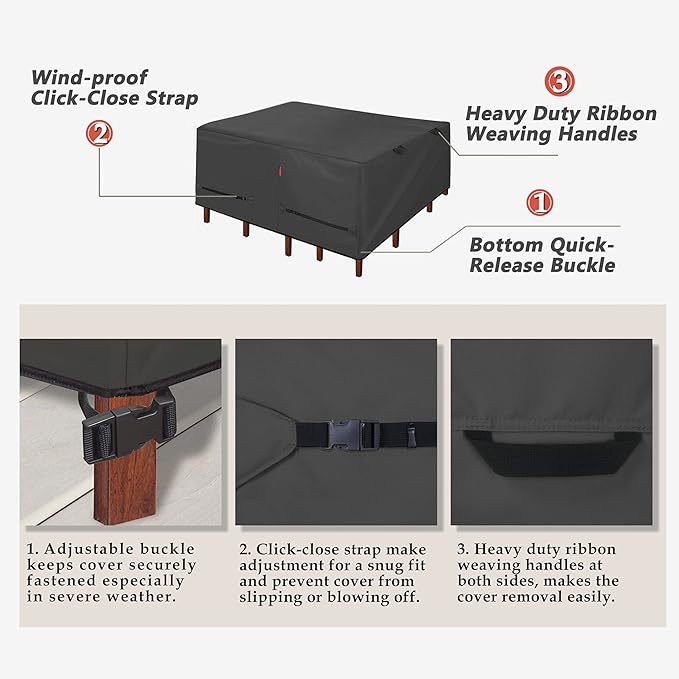 Wind-proof Click-Close Strap

2

3

Heavy Duty Ribbon Weaving Handles

1

Bottom Quick-Release Buckle

1. Adjustable buckle keeps cover securely fastened especially in severe weather.

2. Click-close strap make adjustment for a snug fit and prevent cover from slipping or blowing off.

3. Heavy duty ribbon weaving handles at both sides, makes the cover removal easily.