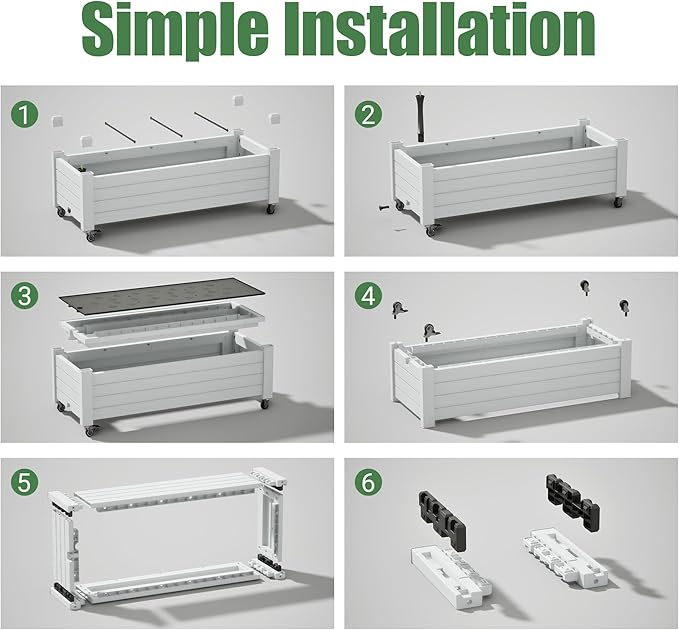 Simple Installation

1

2

3

4

5

6