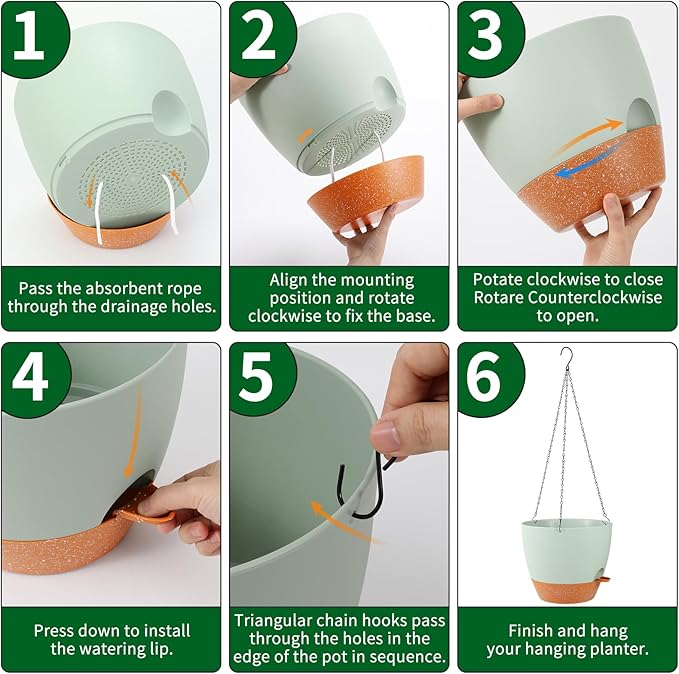 1

Pass the absorbent rope through the drainage holes.

2

Align the mounting position and rotate clockwise to fix the base.

3

Potate clockwise to close Rotare Counterclockwise to open.

4

Press down to install the watering lip.

5

Triangular chain hooks pass through the holes in the edge of the pot in sequence.

6

Finish and hang your hanging planter.