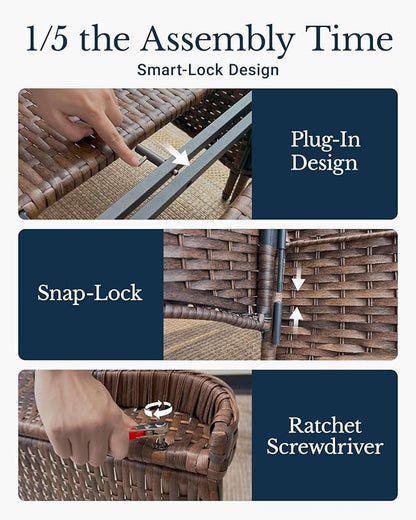 1/5 the Assembly Time

Smart-Lock Design

Plug-In Design

Snap-Lock

Ratchet Screwdriver