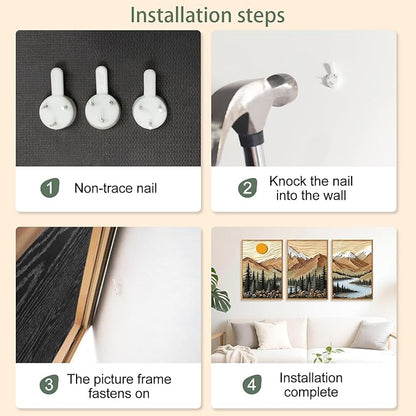 Installation steps

1 Non-trace nail

2 Knock the nail into the wall

3 The picture frame fastens on

4 Installation complete