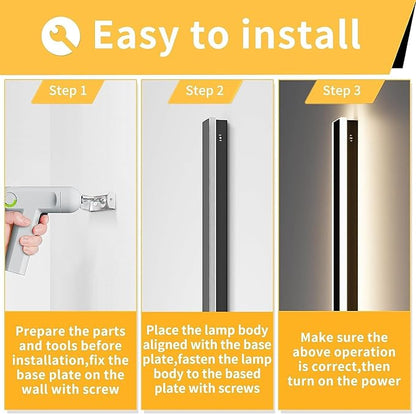 Easy to install

Step 1

Prepare the parts and tools before installation,fix the base plate on the wall with screw

Step 2

Place the lamp body aligned with the base plate,fasten the lamp body to the based plate with screws

Step 3

Make sure the above operation is correct,then turn on the power