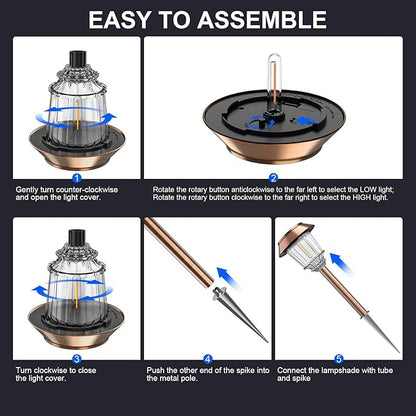 EASY TO ASSEMBLE

1
Gently turn counter-clockwise and open the light cover.

2
Rotate the rotary button anticlockwise to the far left to select the LOW light; Rotate the rotary button clockwise to the far right to select the HIGH light.

3
Turn clockwise to close the light cover.

4
Push the other end of the spike into the metal pole.

5
Connect the lampshade with tube and spike