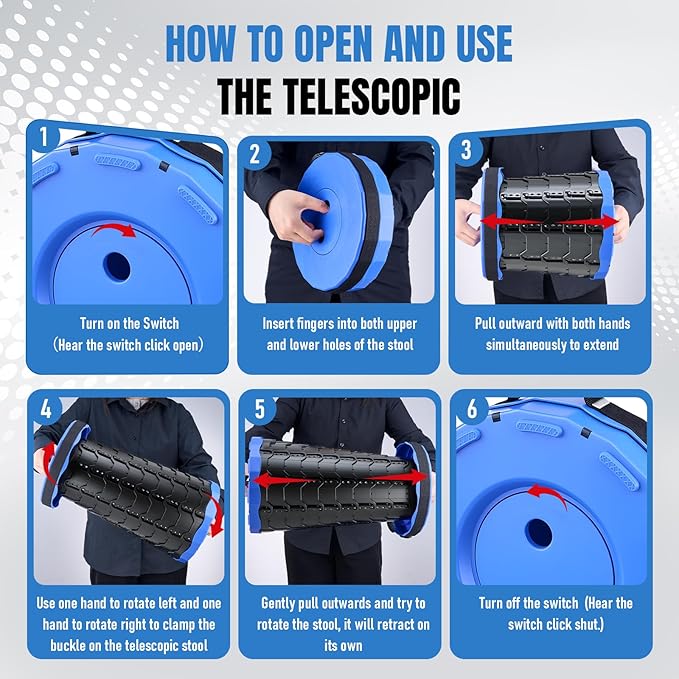 HOW TO OPEN AND USE
THE TELESCOPIC

1
Turn on the Switch
(Hear the switch click open)

2
Insert fingers into both upper and lower holes of the stool

3
Pull outward with both hands simultaneously to extend

4
Use one hand to rotate left and one hand to rotate right to clamp the buckle on the telescopic stool

5
Gently pull outwards and try to rotate the stool, it will retract on its own

6
Turn off the switch (Hear the switch click shut.)