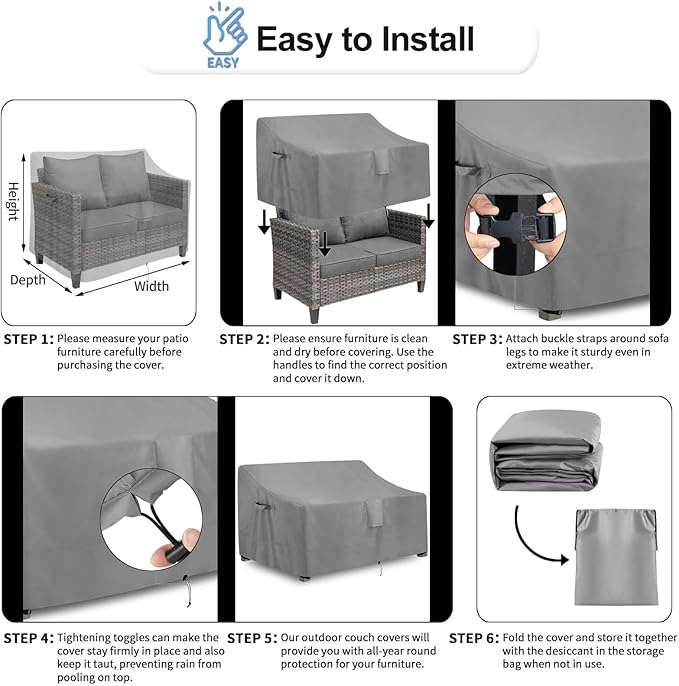 EASY

Easy to Install

Height

Depth

Width

STEP 1: Please measure your patio furniture carefully before purchasing the cover.

STEP 2: Please ensure furniture is clean and dry before covering. Use the handles to find the correct position and cover it down.

STEP 3: Attach buckle straps around sofa legs to make it sturdy even in extreme weather.

STEP 4: Tightening toggles can make the cover stay firmly in place and also keep it taut, preventing rain from pooling on top.

STEP 5: Our outdoor couch covers will provide you with all-year round protection for your furniture.

STEP 6: Fold the cover and store it together with the desiccant in the storage bag when not in use.