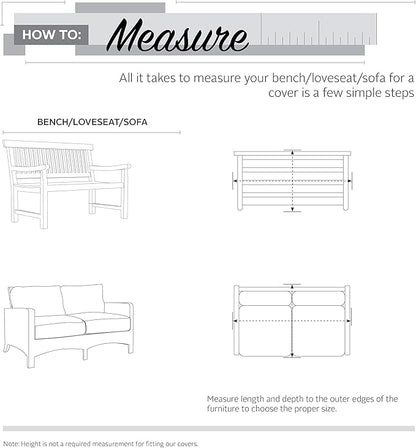 HOW TO: Measure

All it takes to measure your bench/loveseat/sofa for a cover is a few simple steps

BENCH/LOVESEAT/SOFA

Measure length and depth to the outer edges of the furniture to choose the proper size.

Note: Height is not a required measurement for fitting our covers.