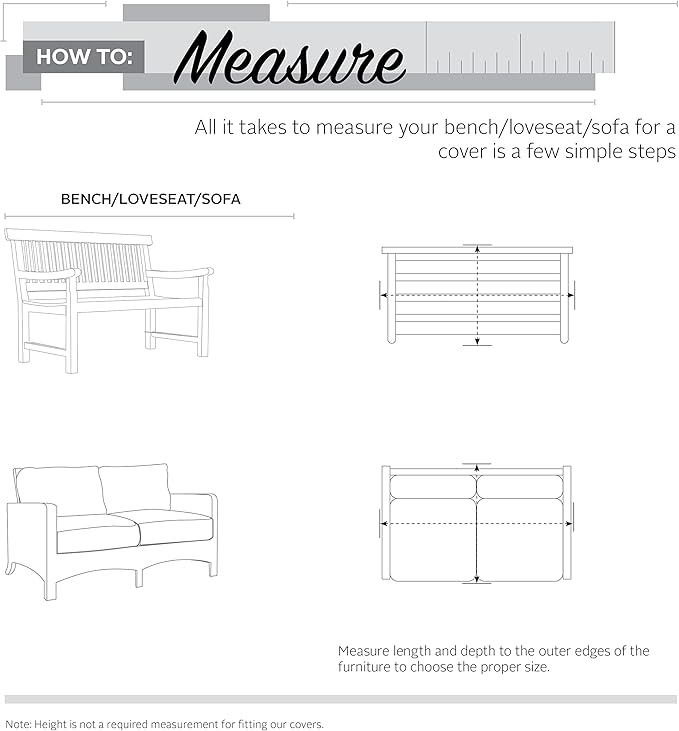 HOW TO: Measure

All it takes to measure your bench/loveseat/sofa for a cover is a few simple steps

BENCH/LOVESEAT/SOFA

Measure length and depth to the outer edges of the furniture to choose the proper size.

Note: Height is not a required measurement for fitting our covers.