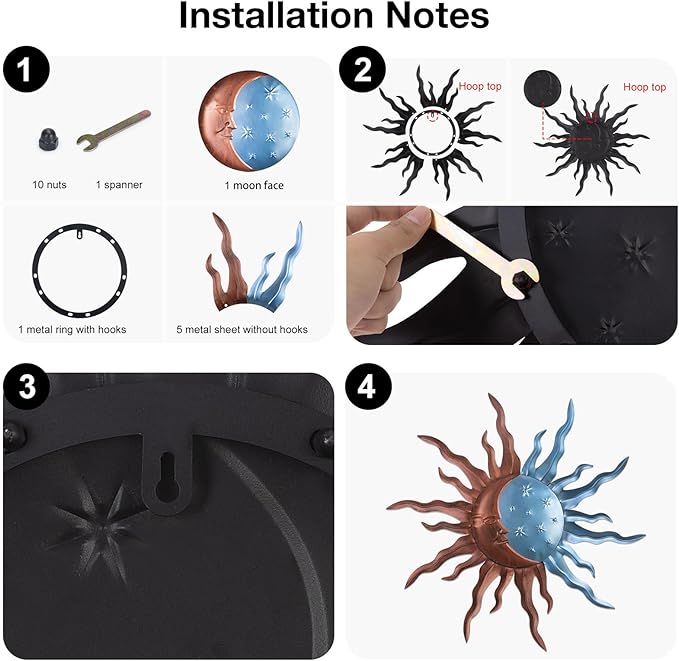 Installation Notes

1

10 nuts

1 spanner

1 moon face

1 metal ring with hooks

5 metal sheet without hooks

2

Hoop top

Hoop top

3

4