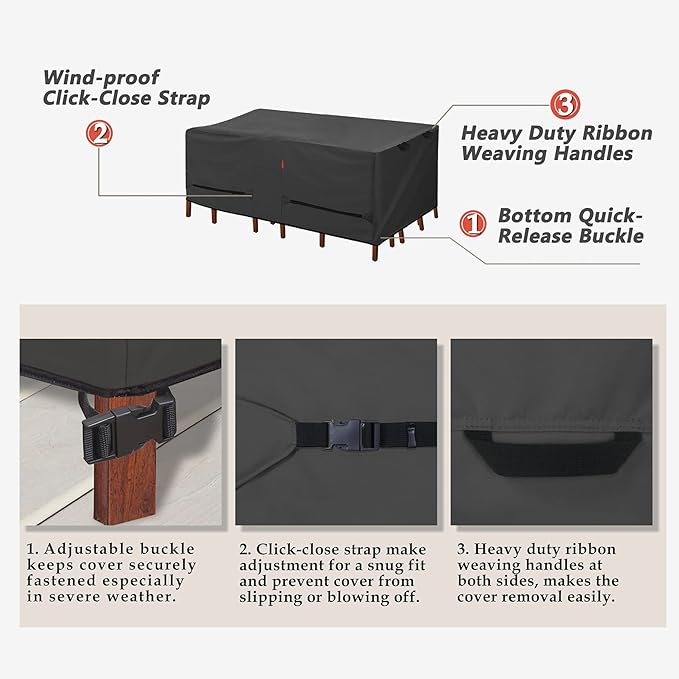 Wind-proof Click-Close Strap

2

3

Heavy Duty Ribbon Weaving Handles

1

Bottom Quick-Release Buckle

1. Adjustable buckle keeps cover securely fastened especially in severe weather.

2. Click-close strap make adjustment for a snug fit and prevent cover from slipping or blowing off.

3. Heavy duty ribbon weaving handles at both sides, makes the cover removal easily.