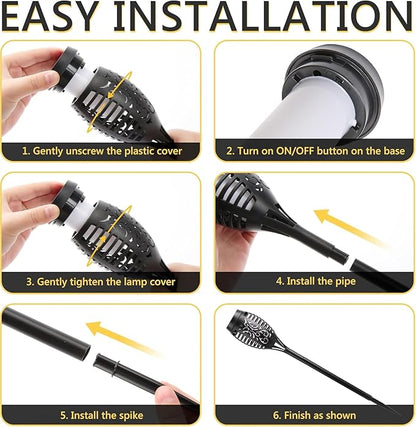 EASY INSTALLATION

1. Gently unscrew the plastic cover

2. Turn on ON/OFF button on the base

3. Gently tighten the lamp cover

4. Install the pipe

5. Install the spike

6. Finish as shown