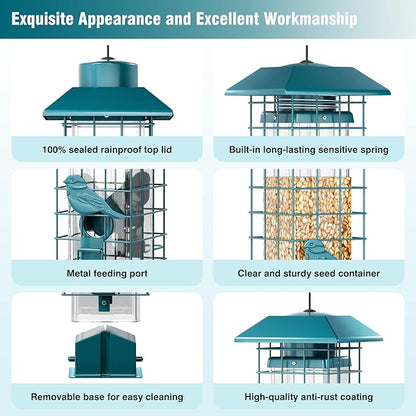 Exquisite Appearance and Excellent Workmanship

100% sealed rainproof top lid

Built-in long-lasting sensitive spring

Metal feeding port

Clear and sturdy seed container

Removable base for easy cleaning

High-quality anti-rust coating