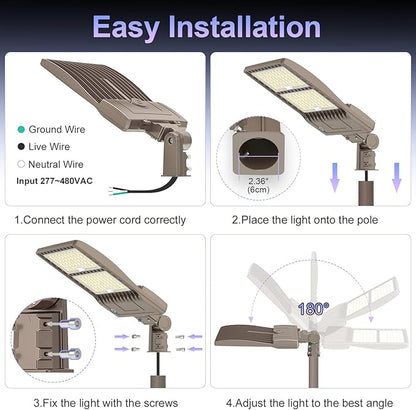 Easy Installation

Ground Wire
Live Wire
Neutral Wire
Input 277~480VAC

1.Connect the power cord correctly

2.36"
(6cm)

2.Place the light onto the pole

3.Fix the light with the screws

180°

4.Adjust the light to the best angle