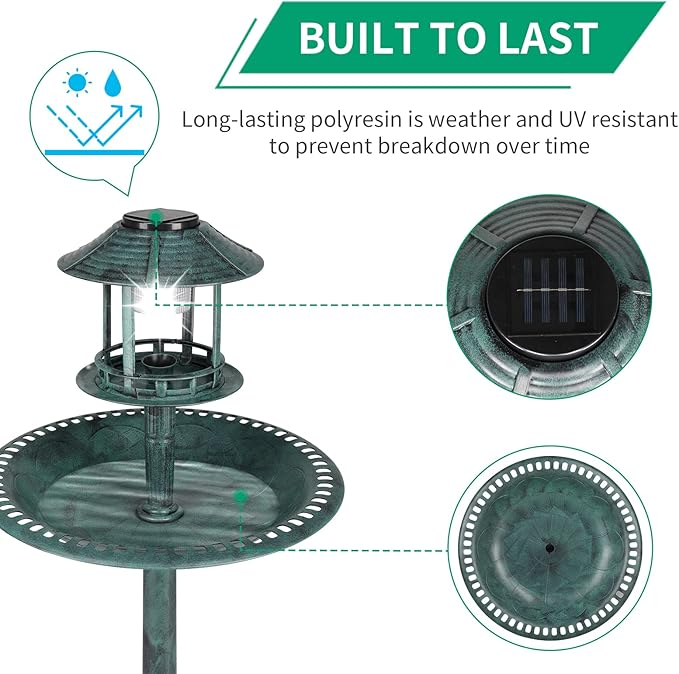 BUILT TO LAST

Long-lasting polyresin is weather and UV resistant to prevent breakdown over time