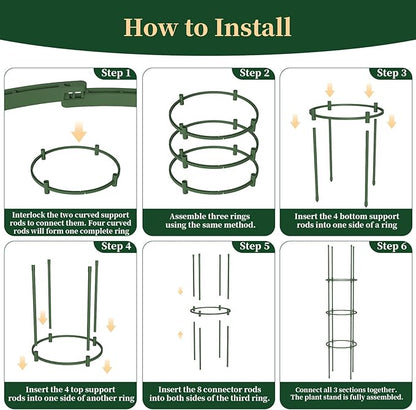 How to Install

Step 1

Interlock the two curved support rods to connect them. Four curved rods will form one complete ring

Step 2

Assemble three rings using the same method.

Step 3

Insert the 4 bottom support rods into one side of a ring

Step 4

Insert the 4 top support rods into one side of another ring

Step 5

Insert the 8 connector rods into both sides of the third ring.

Step 6

Connect all 3 sections together. The plant stand is fully assembled.