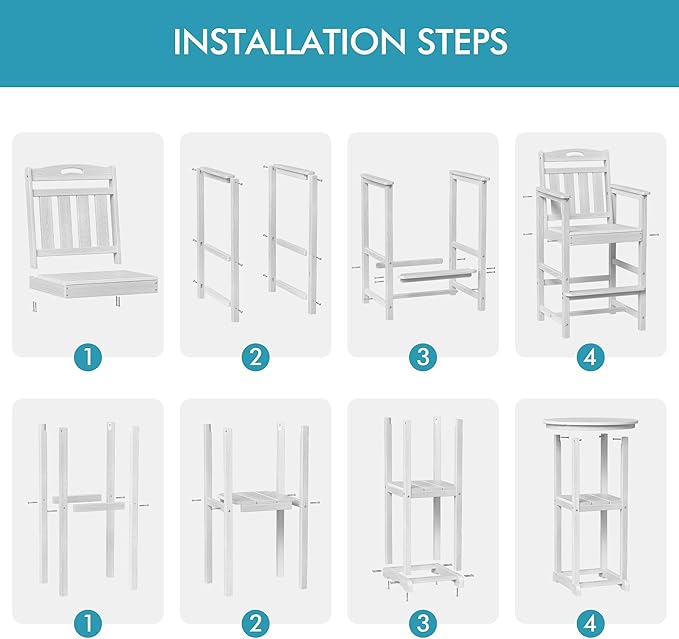 INSTALLATION STEPS

1

2

3

4

1

2

3

4