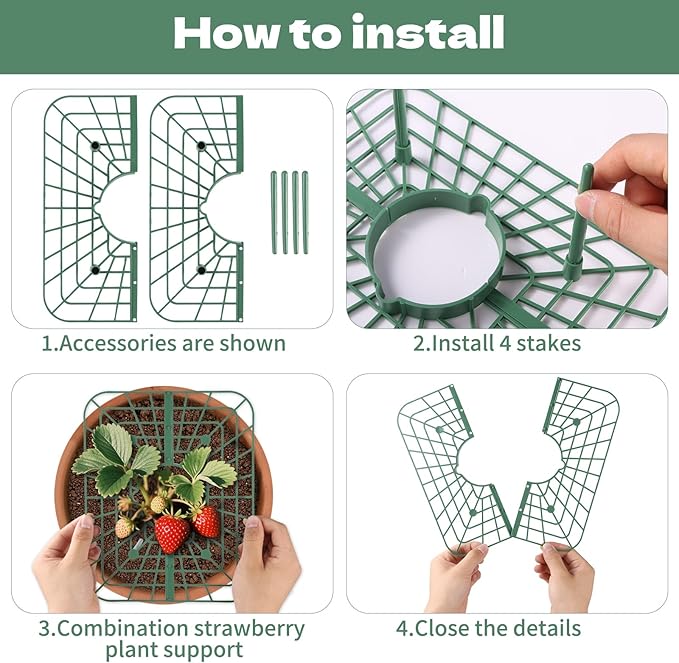 How to install

1.Accessories are shown

2.Install 4 stakes

3.Combination strawberry plant support

4.Close the details