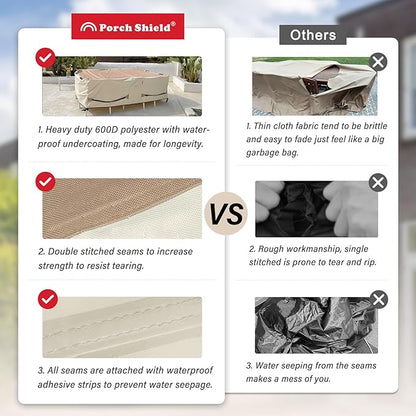 Porch Shield®

1. Heavy duty 600D polyester with waterproof undercoating, made for longevity.

2. Double stitched seams to increase strength to resist tearing.

3. All seams are attached with waterproof adhesive strips to prevent water seepage.

VS

Others

1. Thin cloth fabric tend to be brittle and easy to fade just feel like a big garbage bag.

2. Rough workmanship, single stitched is prone to tear and rip.

3. Water seeping from the seams makes a mess of you.