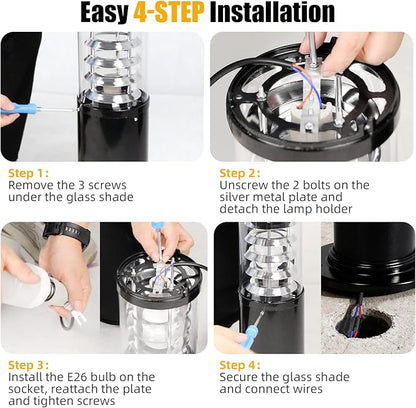 Easy 4-STEP Installation

Step 1:
Remove the 3 screws under the glass shade

Step 2:
Unscrew the 2 bolts on the silver metal plate and detach the lamp holder

Step 3:
Install the E26 bulb on the socket, reattach the plate and tighten screws

Step 4:
Secure the glass shade and connect wires