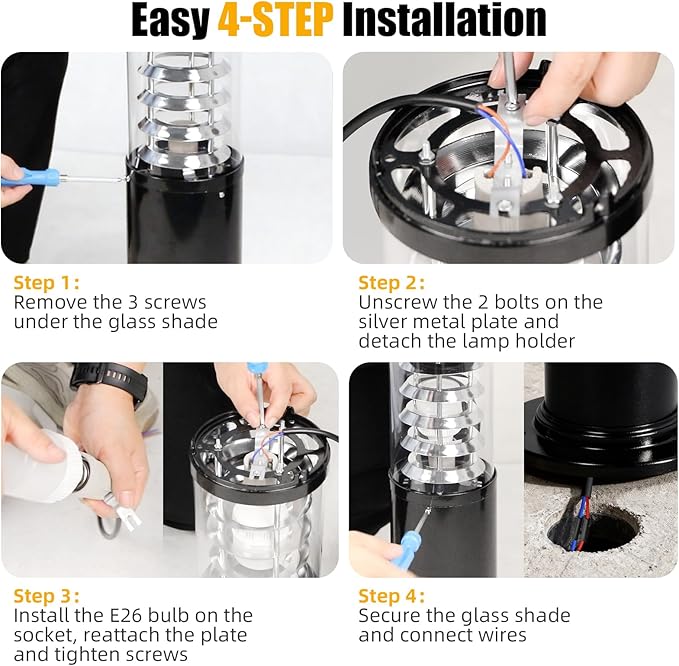 Easy 4-STEP Installation

Step 1:
Remove the 3 screws under the glass shade

Step 2:
Unscrew the 2 bolts on the silver metal plate and detach the lamp holder

Step 3:
Install the E26 bulb on the socket, reattach the plate and tighten screws

Step 4:
Secure the glass shade and connect wires