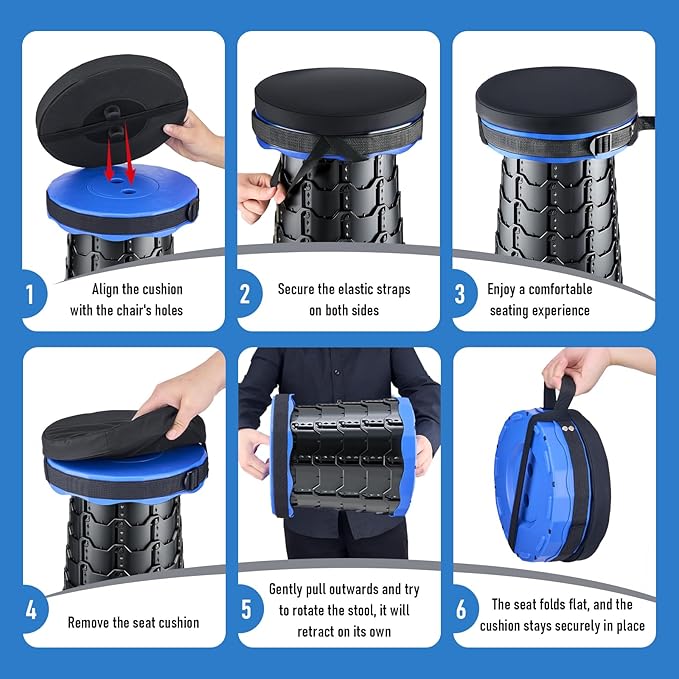 1
Align the cushion with the chair's holes

2
Secure the elastic straps on both sides

3
Enjoy a comfortable seating experience

4
Remove the seat cushion

5
Gently pull outwards and try to rotate the stool, it will retract on its own

6
The seat folds flat, and the cushion stays securely in place