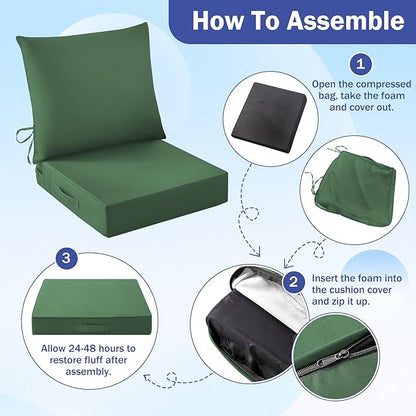 How To Assemble

1

Open the compressed bag, take the foam and cover out.

2

Insert the foam into the cushion cover and zip it up.

3

Allow 24-48 hours to restore fluff after assembly.