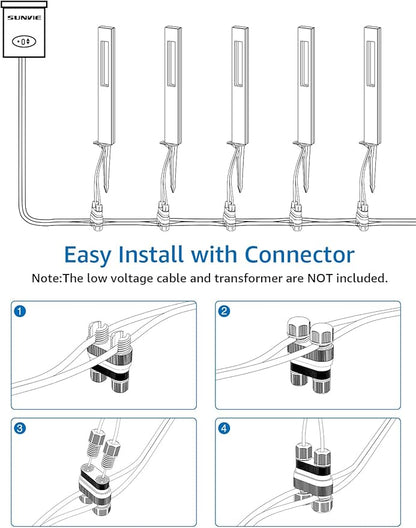 SUNVIE

Easy Install with Connector

Note:The low voltage cable and transformer are NOT included.

1

2

3

4