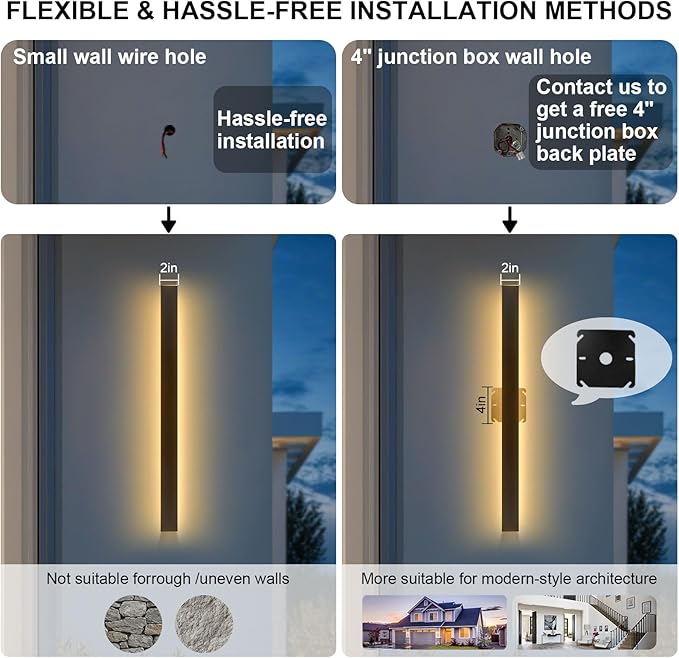 FLEXIBLE & HASSLE-FREE INSTALLATION METHODS

Small wall wire hole

Hassle-free installation

2in

Not suitable forrough /uneven walls

4" junction box wall hole

Contact us to get a free 4" junction box back plate

2in

4in

More suitable for modern-style architecture